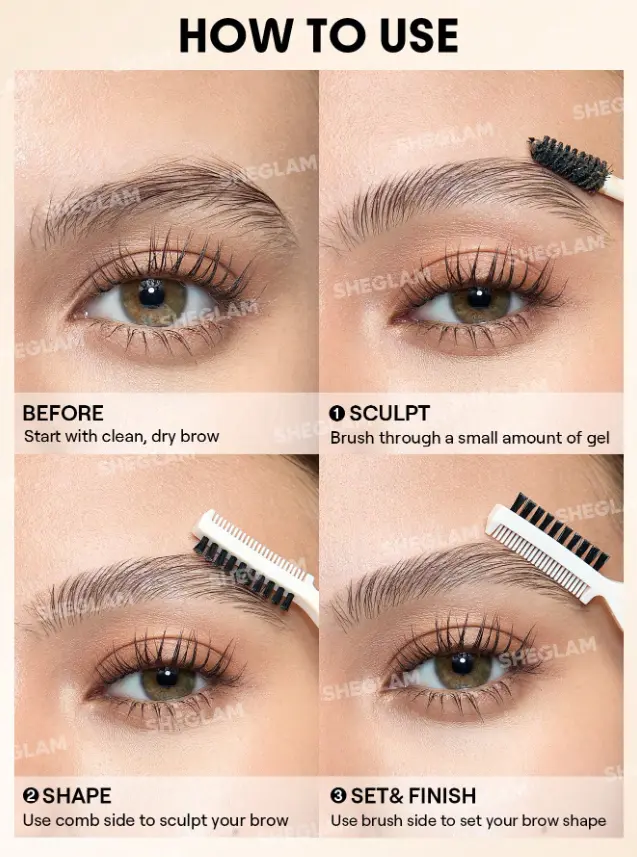 HOW TO USE

SHEGLAM

BEFORE
Start with clean, dry brow

❶ SCULPT
Brush through a small amount of gel

❷ SHAPE
Use comb side to sculpt your brow

❸ SET& FINISH
Use brush side to set your brow shape